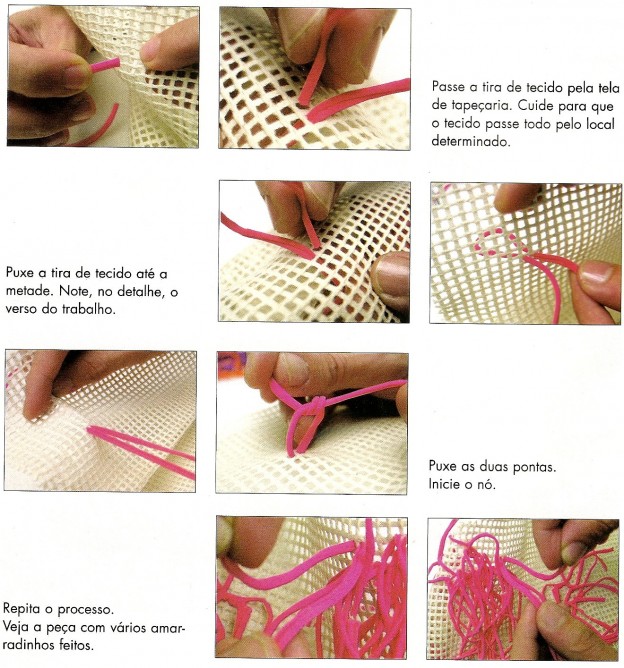 Passe a tira de tecido pela tela de tapeçaria. Cuide para que o tecido passe todo pelo local determinado.

Puxe a tira de tecido até a metade. Note, no detalhe, o verso do trabalho.

Puxe as duas pontas.
Inicie o nó.

Repita o processo.
Veja a peça com vários amarradinhos feitos.